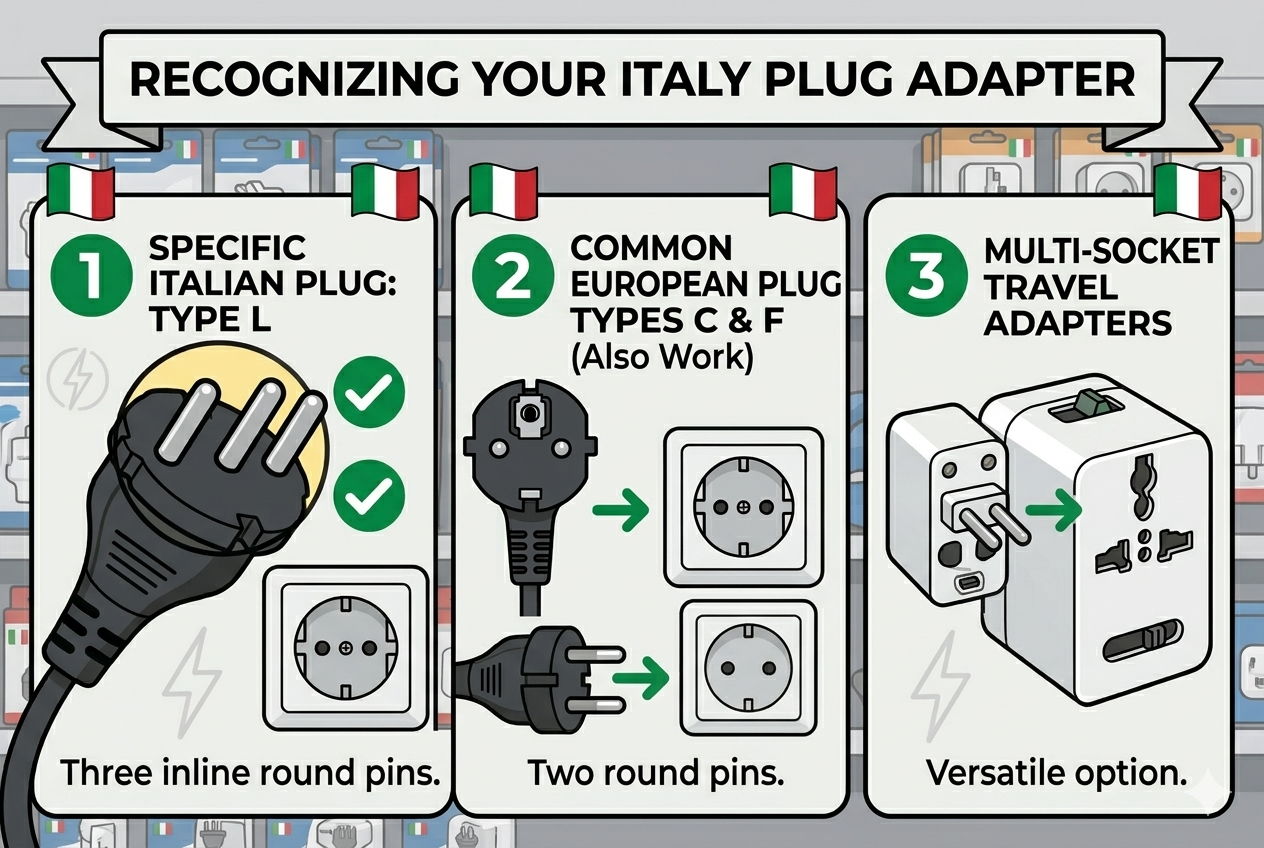 RECOGNIZING YOUR ITALY PLUG ADAPTER

1 SPECIFIC ITALIAN PLUG: TYPE L

Three inline round pins.

2 COMMON EUROPEAN PLUG TYPES C & F (Also Work)

Two round pins.

3 MULTI-SOCKET TRAVEL ADAPTERS

Versatile option.